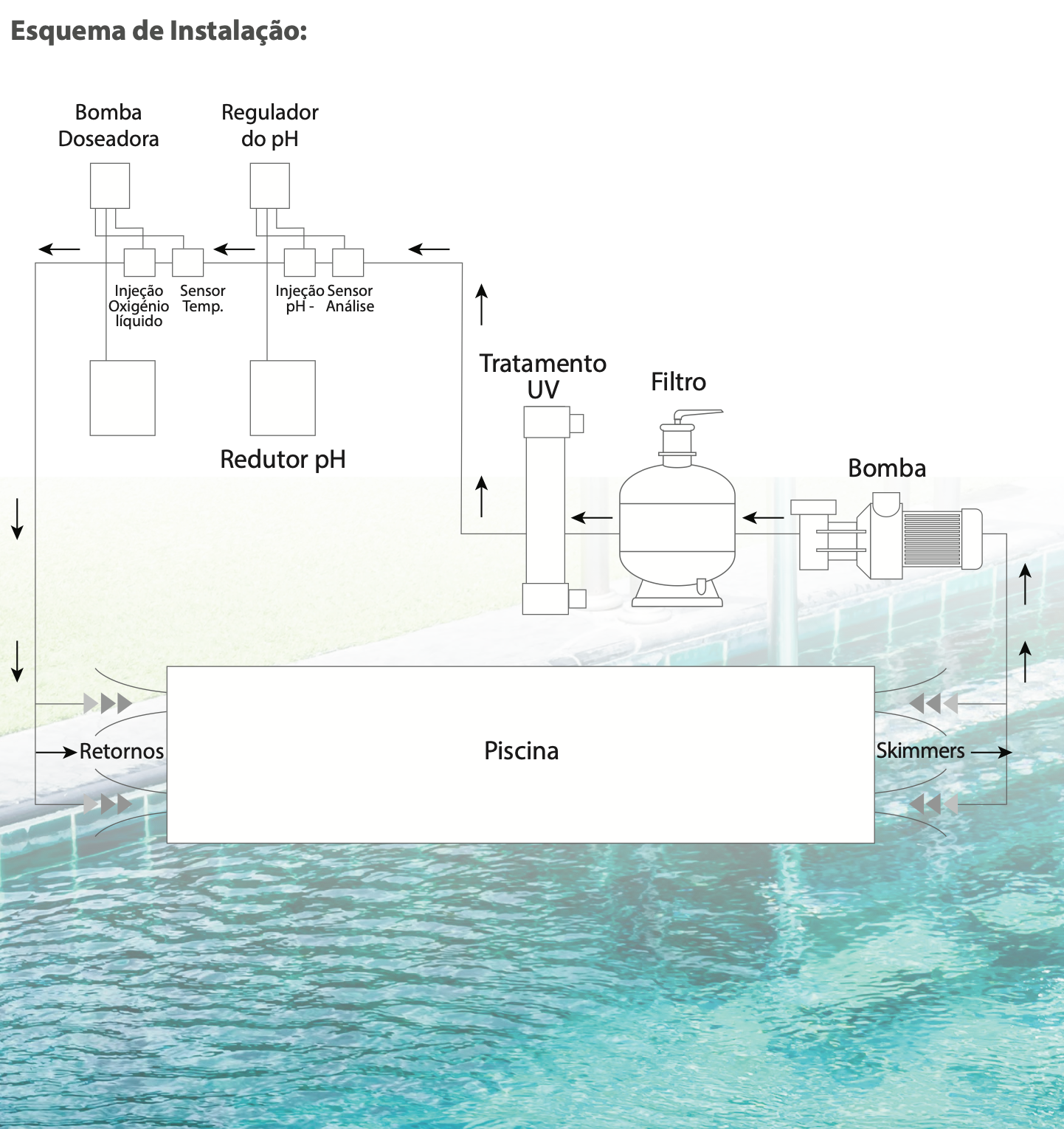 Esquema de Instalação:

Bomba Doseadora

Regulador do pH

Injeção Oxigénio líquido

Sensor Temp.

Injeção pH -

Sensor Análise

Redutor pH

Tratamento UV

Filtro

Bomba

Retornos

Piscina

Skimmers